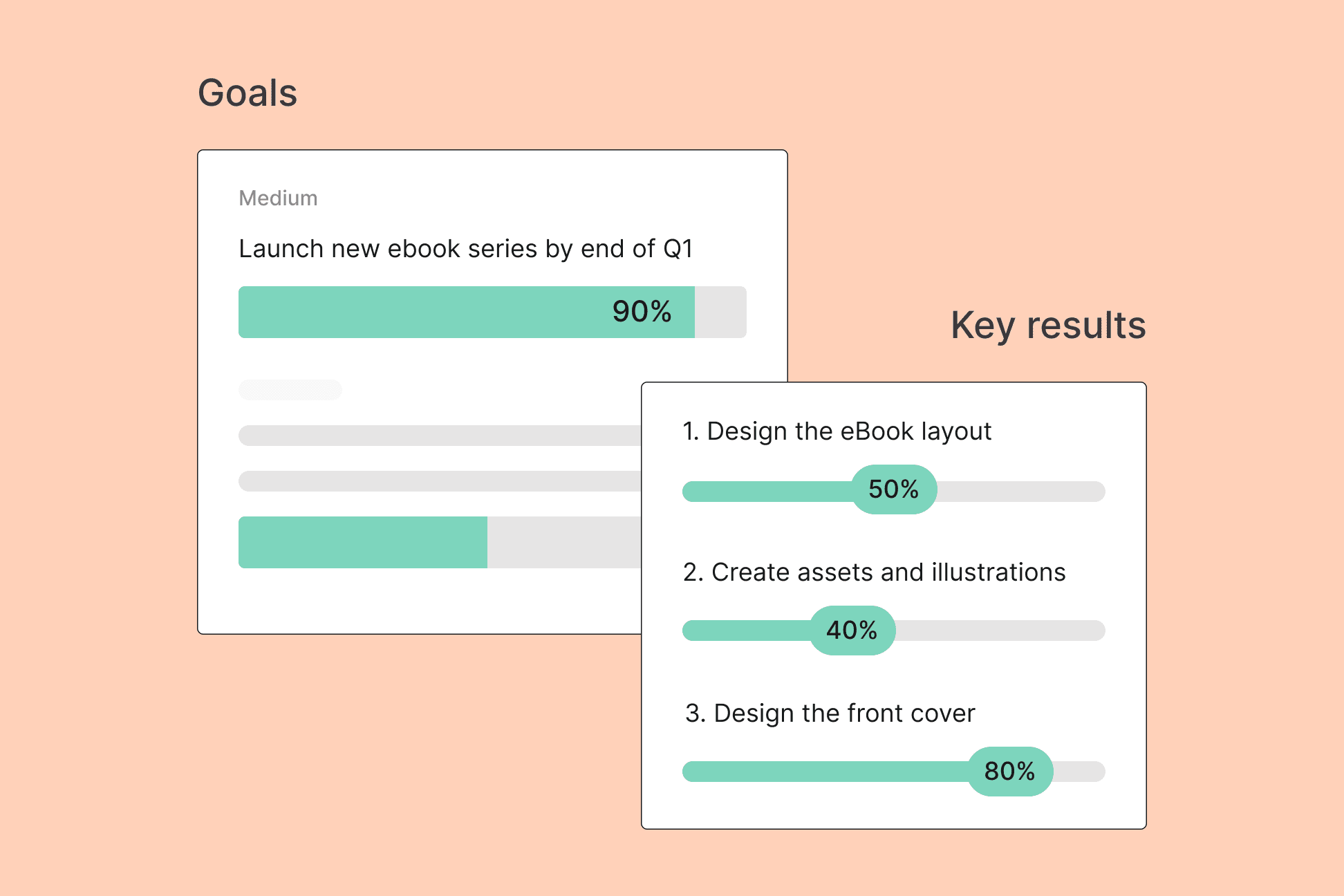 Goals

Medium

Launch new ebook series by end of Q1

90%

Key results

1. Design the eBook layout

50%

2. Create assets and illustrations

40%

3. Design the front cover

80%